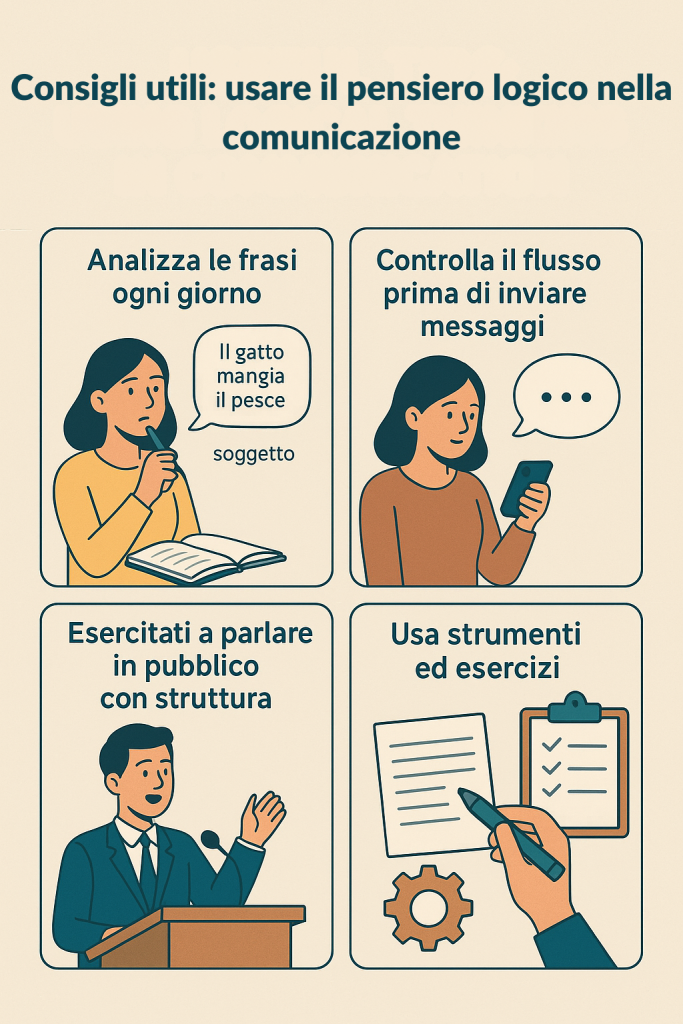 Consigli utili: usare il pensiero logico nella comunicazione

Analizza le frasi ogni giorno

Il gatto mangia il pesce

soggetto

Controlla il flusso prima di inviare messaggi

...

Esercitati a parlare in pubblico con struttura

Usa strumenti ed esercizi